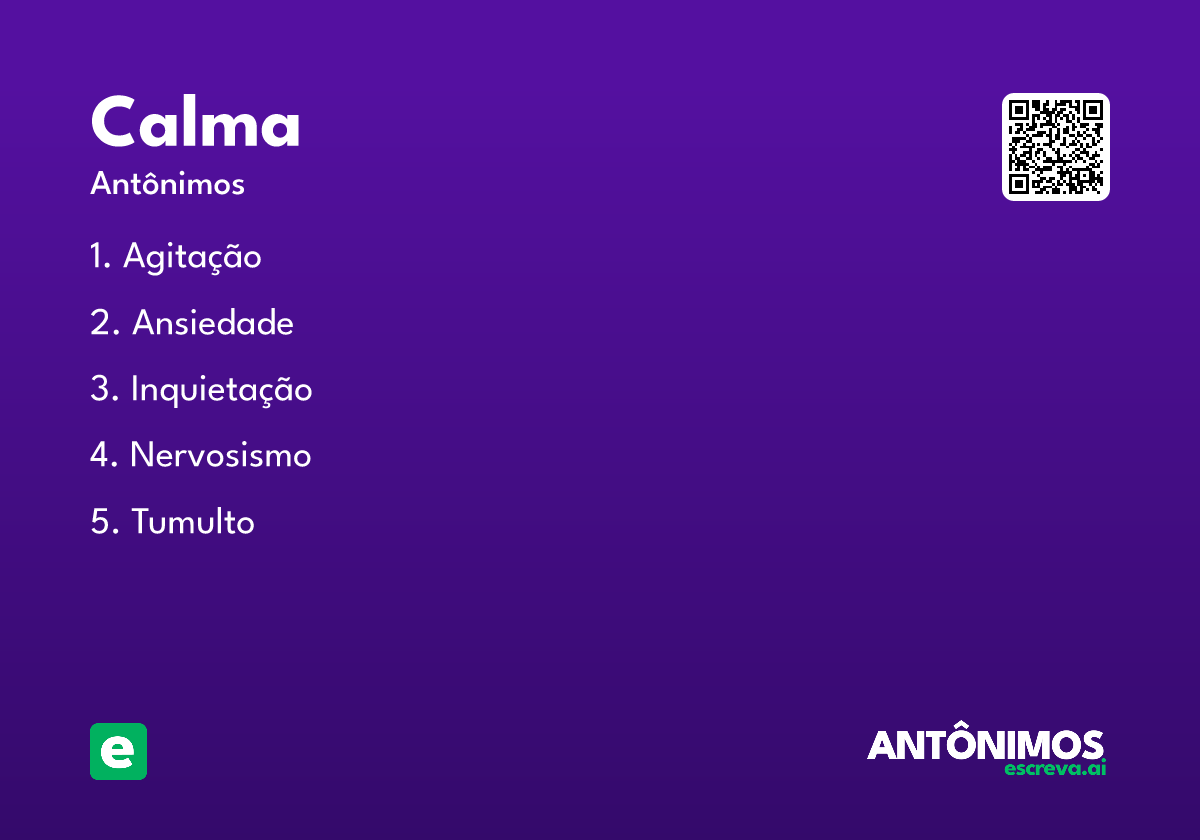 Calma
Antônimos

1. Agitação
2. Ansiedade
3. Inquietação
4. Nervosismo
5. Tumulto

e

ANTÔNIMOS
escreva.ai