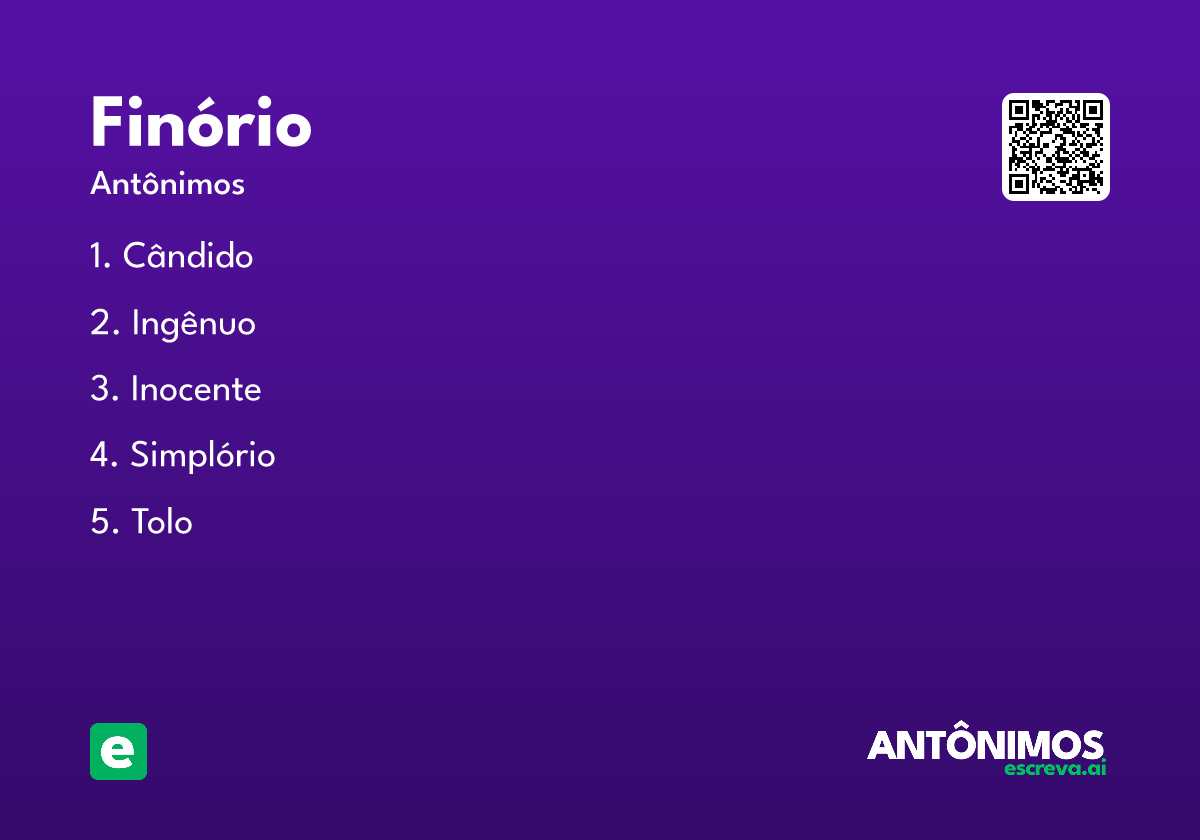 Finório

Antônimos

1. Cândido

2. Ingênuo

3. Inocente

4. Simplório

5. Tolo

e

ANTÔNIMOS
escreva.ai